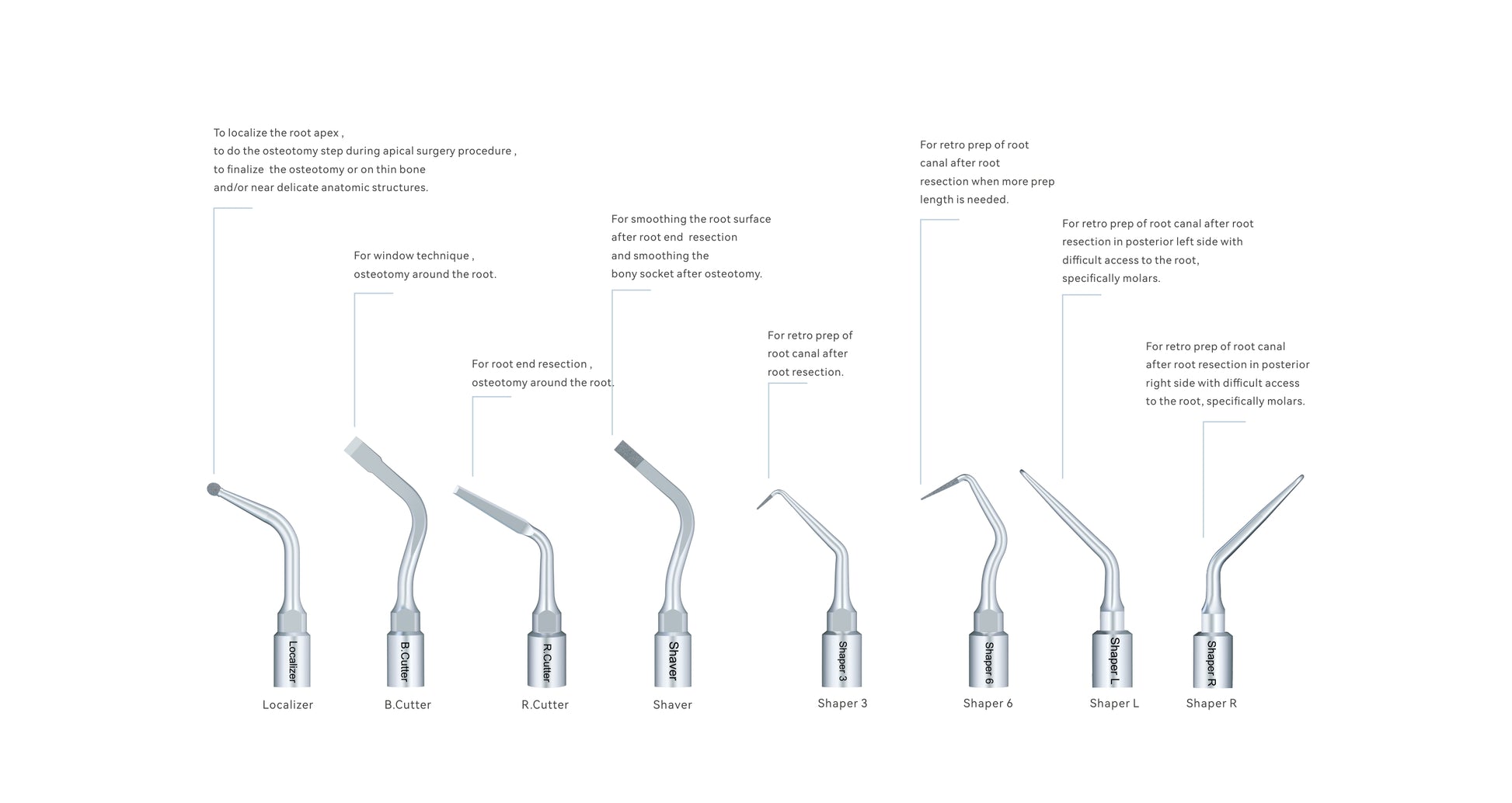 To localize the root apex ,
to do the osteotomy step during apical surgery procedure ,
to finalize the osteotomy or on thin bone
and/or near delicate anatomic structures.

For window technique ,
osteotomy around the root.

For root end resection ,
osteotomy around the root.

For smoothing the root surface
after root end resection
and smoothing the
bony socket after osteotomy.

For retro prep of
root canal after
root resection.

For retro prep of root
canal after root
resection when more prep
length is needed.

For retro prep of root canal after root
resection in posterior left side with
difficult access to the root,
specifically molars.

For retro prep of root canal
after root resection in posterior
right side with difficult access
to the root, specifically molars.

Localizer
B.Cutter
R.Cutter
Shaver
Shaper 3
Shaper 6
Shaper L
Shaper R

Localizer
B.Cutter
R.Cutter
Shaver
Shaper 3
Shaper 6
Shaper L
Shaper R