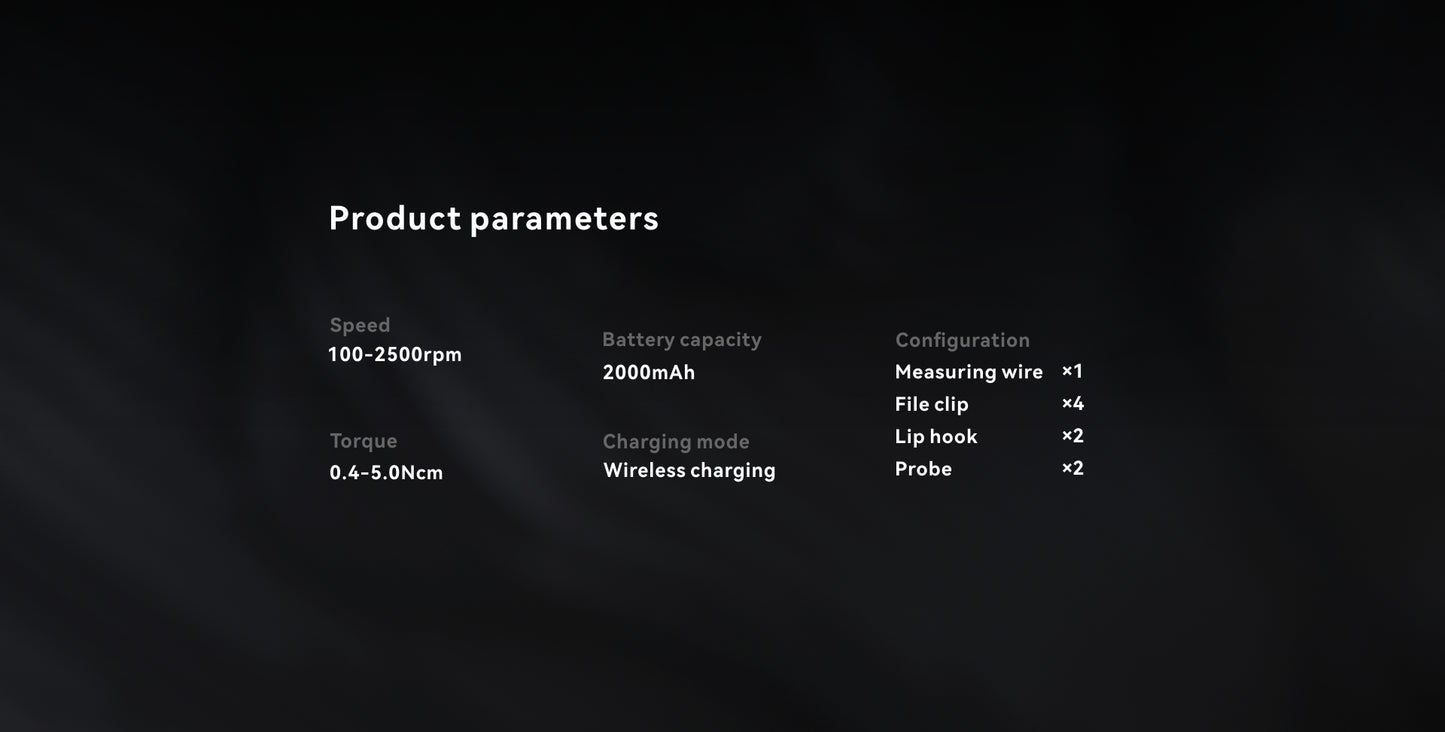 Product parameters

Speed
100-2500rpm

Torque
0.4-5.0Ncm

Battery capacity
2000mAh

Charging mode
Wireless charging

Configuration
Measuring wire ×1
File clip ×4
Lip hook ×2
Probe ×2