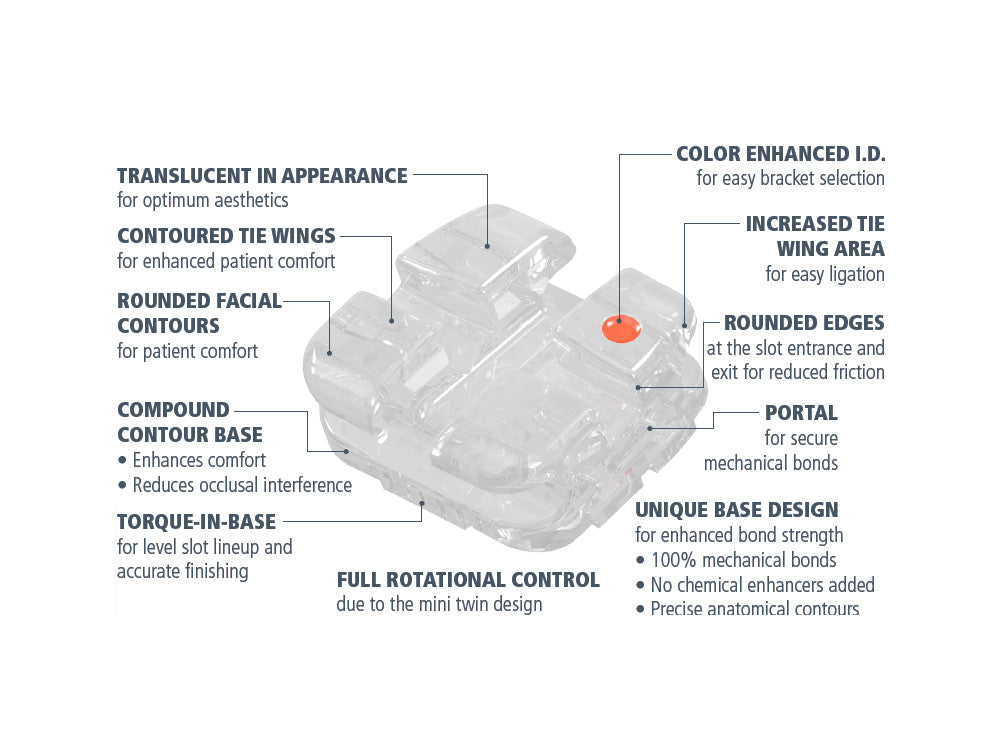 TRANSLUCENT IN APPEARANCE
for optimum aesthetics

CONTOURED TIE WINGS
for enhanced patient comfort

ROUNDED FACIAL CONTOURS
for patient comfort

COMPOUND CONTOUR BASE
• Enhances comfort
• Reduces occlusal interference

TORQUE-IN-BASE
for level slot lineup and accurate finishing

FULL ROTATIONAL CONTROL
due to the mini twin design

COLOR ENHANCED I.D.
for easy bracket selection

INCREASED TIE WING AREA
for easy ligation

ROUNDED EDGES
at the slot entrance and exit for reduced friction

PORTAL
for secure mechanical bonds

UNIQUE BASE DESIGN
for enhanced bond strength
• 100% mechanical bonds
• No chemical enhancers added
• Precise anatomical contours